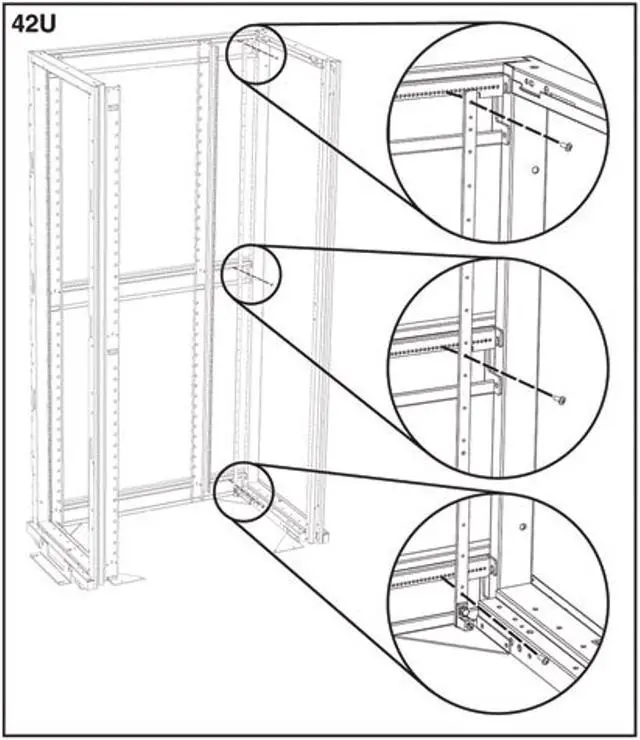 42U