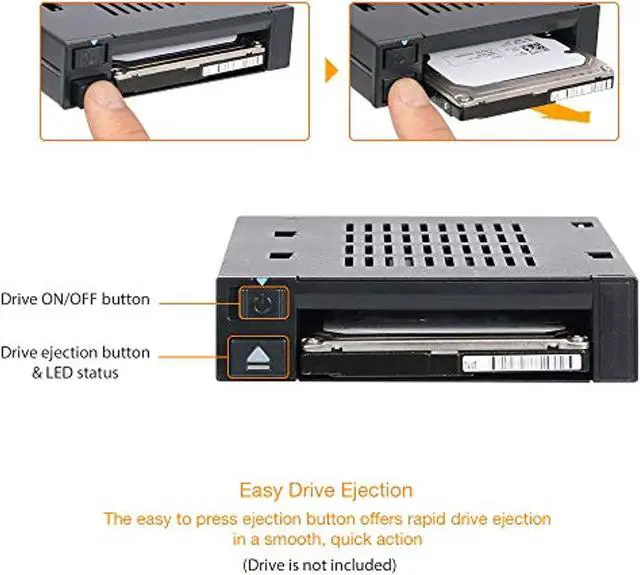 Drive ON/OFF button

Drive ejection button & LED status

Easy Drive Ejection

The easy to press ejection button offers rapid drive ejection in a smooth, quick action

(Drive is not included)