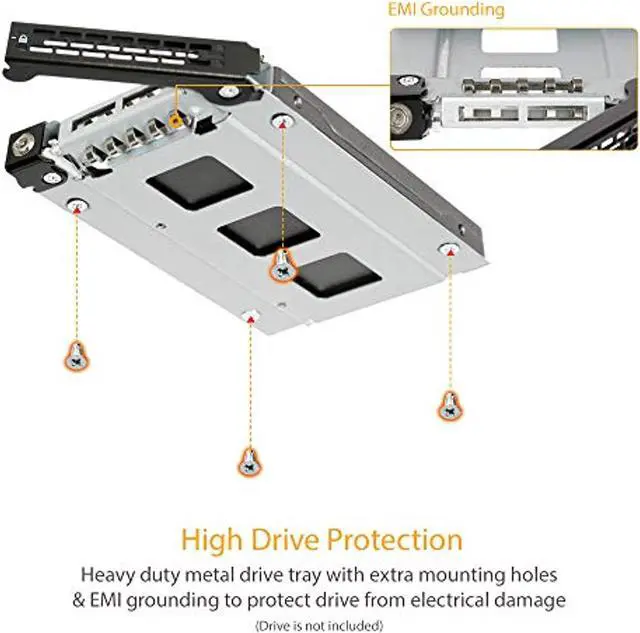 EMI Grounding

High Drive Protection

Heavy duty metal drive tray with extra mounting holes & EMI grounding to protect drive from electrical damage

(Drive is not included)