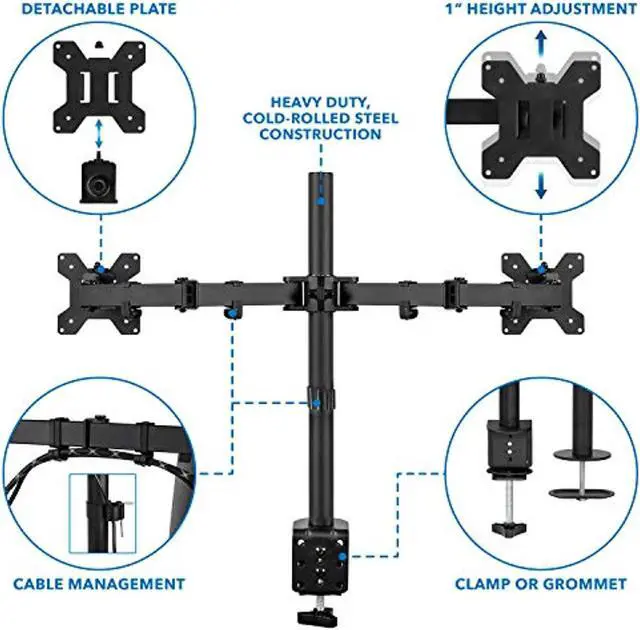 DETACHABLE PLATE

1" HEIGHT ADJUSTMENT

HEAVY DUTY, COLD-ROLLED STEEL CONSTRUCTION

CABLE MANAGEMENT

CLAMP OR GROMMET