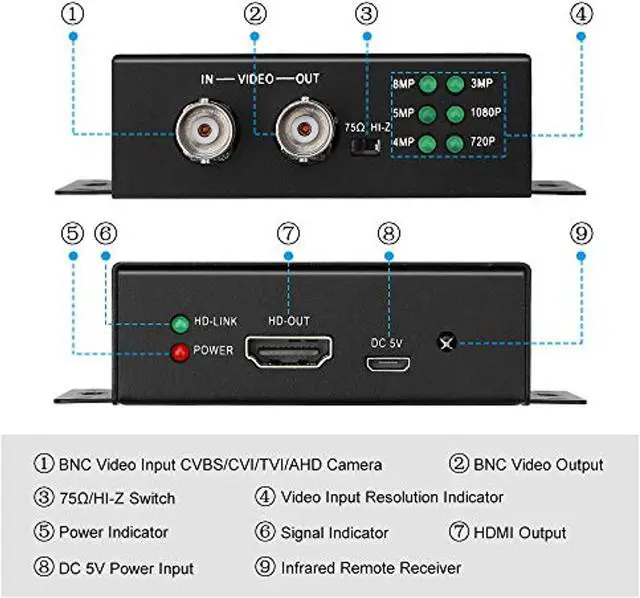 ① ② ③ ④

IN — VIDEO — OUT

75Ω HI-Z

8MP 3MP
5MP 1080P
4MP 720P

⑤ ⑥ ⑦ ⑧ ⑨

HD-LINK
POWER
HD-OUT
DC 5V

① BNC Video Input CVBS/CVI/TVI/AHD Camera ② BNC Video Output

③ 75Ω/HI-Z Switch ④ Video Input Resolution Indicator

⑤ Power Indicator ⑥ Signal Indicator ⑦ HDMI Output

⑧ DC 5V Power Input ⑨ Infrared Remote Receiver