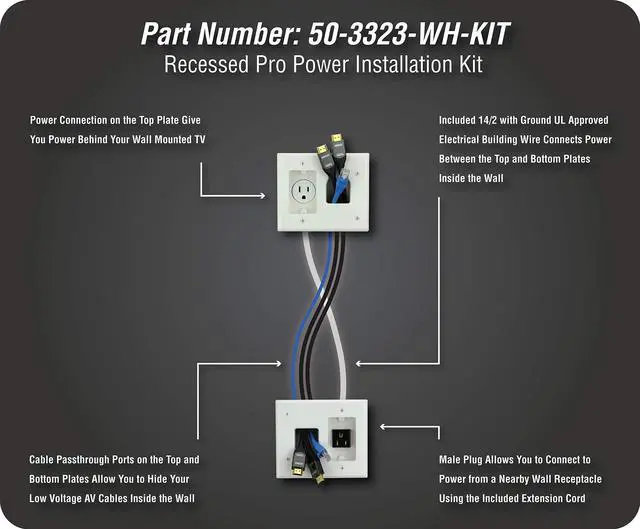 Part Number: 50-3323-WH-KIT
Recessed Pro Power Installation Kit

Power Connection on the Top Plate Give You Power Behind Your Wall Mounted TV

Included 14/2 with Ground UL Approved Electrical Building Wire Connects Power Between the Top and Bottom Plates Inside the Wall

Cable Passthrough Ports on the Top and Bottom Plates Allow You to Hide Your Low Voltage AV Cables Inside the Wall

Male Plug Allows You to Connect to Power from a Nearby Wall Receptacle Using the Included Extension Cord