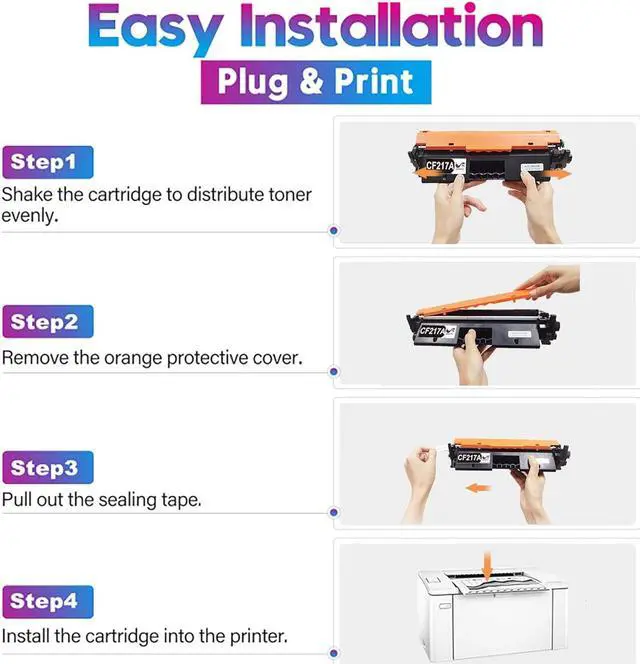 Easy Installation

Plug & Print

Step1

Shake the cartridge to distribute toner evenly.

CF217A

Step2

Remove the orange protective cover.

CF217A

Step3

Pull out the sealing tape.

CF217A

Step4

Install the cartridge into the printer.