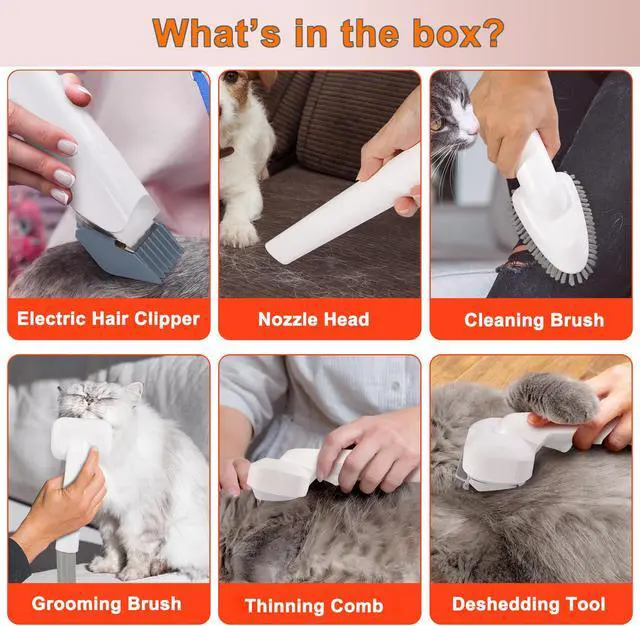 What's in the box?

Electric Hair Clipper

Nozzle Head

Cleaning Brush

Grooming Brush

Thinning Comb

Deshedding Tool