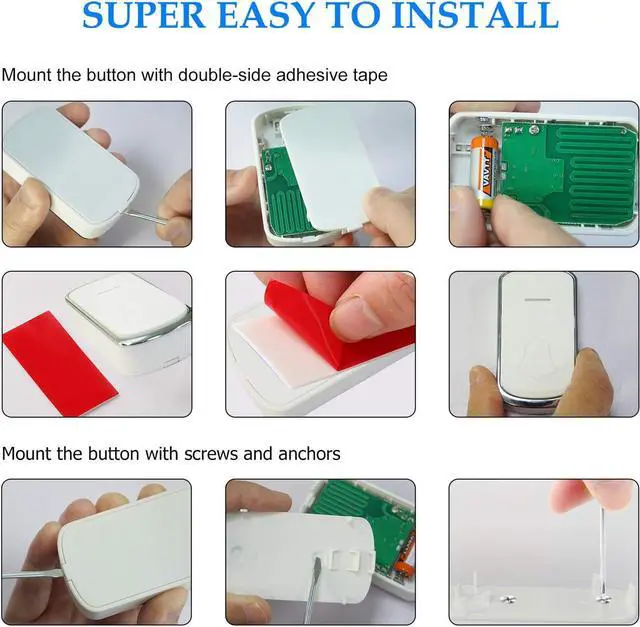 SUPER EASY TO INSTALL

Mount the button with double-side adhesive tape

VAVAT

Mount the button with screws and anchors