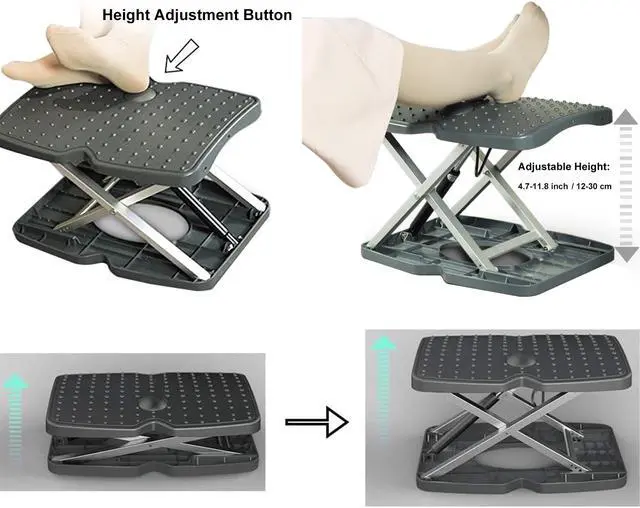 Height Adjustment Button

Adjustable Height:
4.7-11.8 inch / 12-30 cm