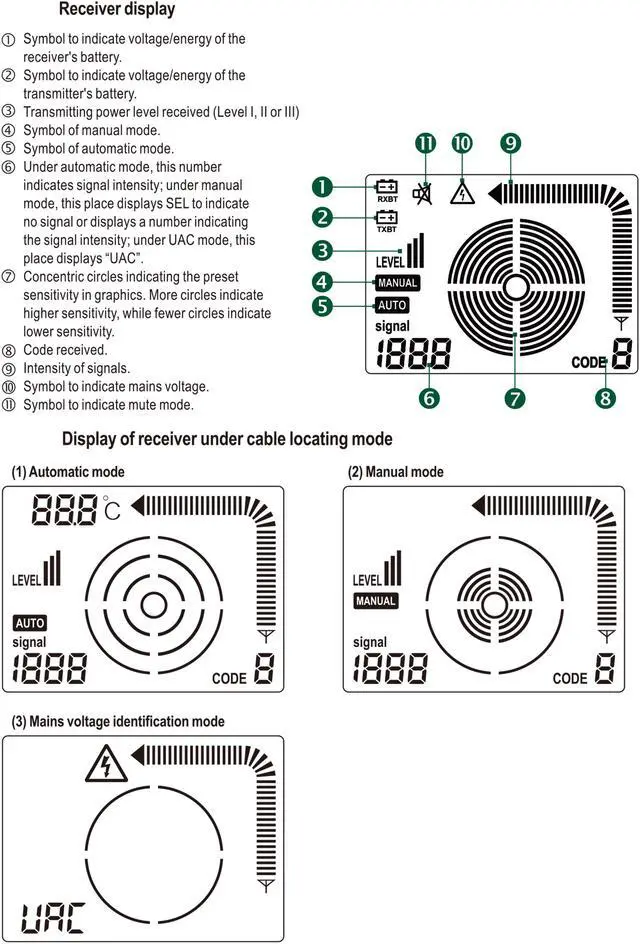 Receiver display

① Symbol to indicate voltage/energy of the receiver's battery.
② Symbol to indicate voltage/energy of the transmitter's battery.
③ Transmitting power level received (Level I, II or III)
④ Symbol of manual mode.
⑤ Symbol of automatic mode.
⑥ Under automatic mode, this number indicates signal intensity; under manual mode, this place displays SEL to indicate no signal or displays a number indicating the signal intensity; under UAC mode, this place displays "UAC".
⑦ Concentric circles indicating the preset sensitivity in graphics. More circles indicate higher sensitivity, while fewer circles indicate lower sensitivity.
⑧ Code received.
⑨ Intensity of signals.
⑩ Symbol to indicate mains voltage.
⑪ Symbol to indicate mute mode.

11 10 9
1 RXBT
2 TXBT
3 LEVEL
4 MANUAL
5 AUTO
signal
1888
CODE 8
6 7 8

Display of receiver under cable locating mode

(1) Automatic mode

88.8 °C
LEVEL
AUTO
signal
1888
CODE 8

(2) Manual mode

LEVEL
MANUAL
signal
1888
CODE 8

(3) Mains voltage identification mode

UAC