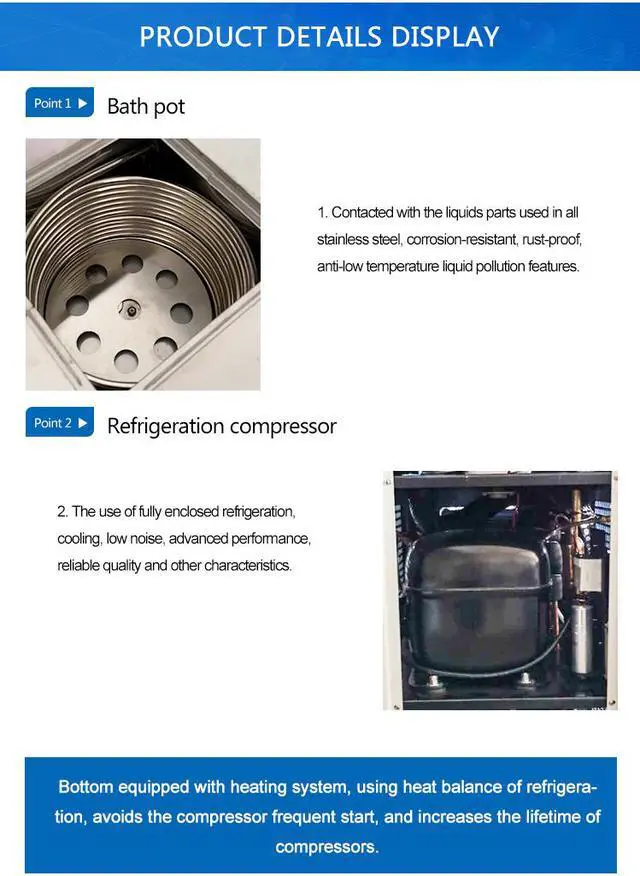 PRODUCT DETAILS DISPLAY

Point 1 ▶ Bath pot

1. Contacted with the liquids parts used in all stainless steel, corrosion-resistant, rust-proof, anti-low temperature liquid pollution features.

Point 2 ▶ Refrigeration compressor

2. The use of fully enclosed refrigeration, cooling, low noise, advanced performance, reliable quality and other characteristics.

Bottom equipped with heating system, using heat balance of refrigeration, avoids the compressor frequent start, and increases the lifetime of compressors.