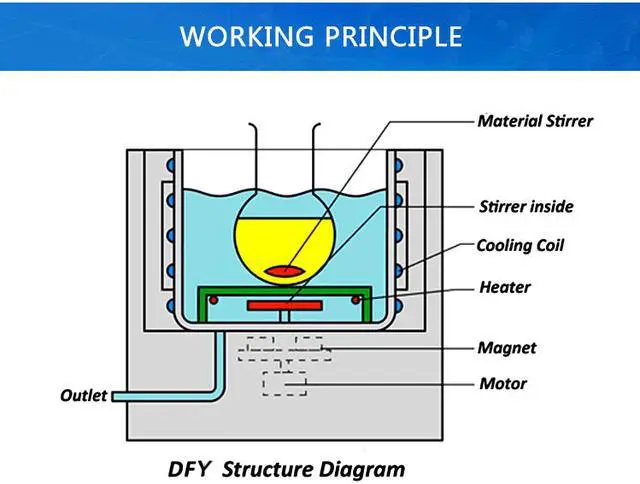 WORKING PRINCIPLE

Material Stirrer

Stirrer inside

Cooling Coil

Heater

Magnet

Motor

Outlet

DFY Structure Diagram