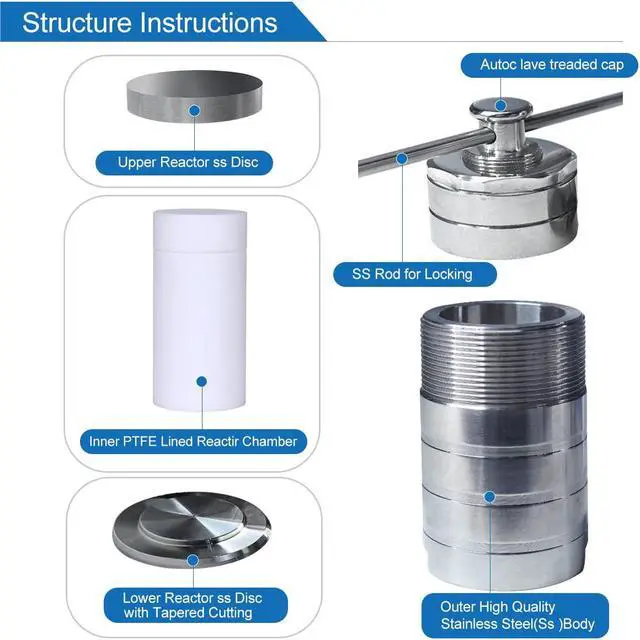 Structure Instructions

Upper Reactor ss Disc

Inner PTFE Lined Reactir Chamber

Lower Reactor ss Disc with Tapered Cutting

Autoc lave treaded cap

SS Rod for Locking

Outer High Quality Stainless Steel(Ss )Body