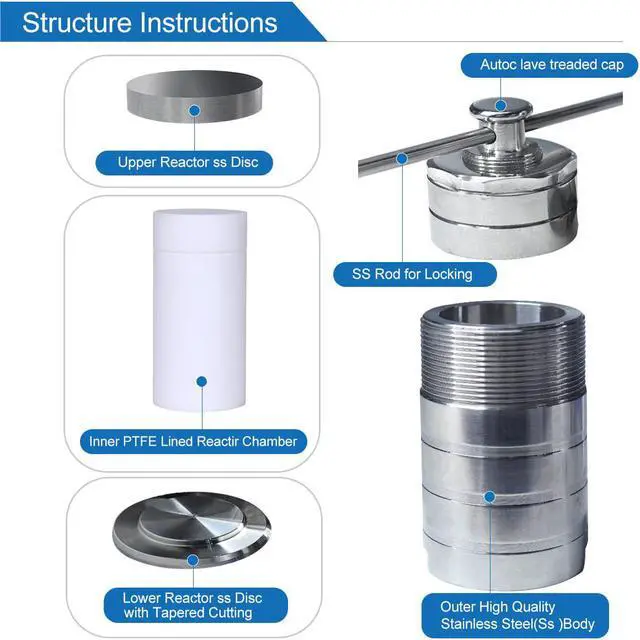 Structure Instructions

Upper Reactor ss Disc

Inner PTFE Lined Reactir Chamber

Lower Reactor ss Disc with Tapered Cutting

Autoc lave treaded cap

SS Rod for Locking

Outer High Quality Stainless Steel(Ss )Body