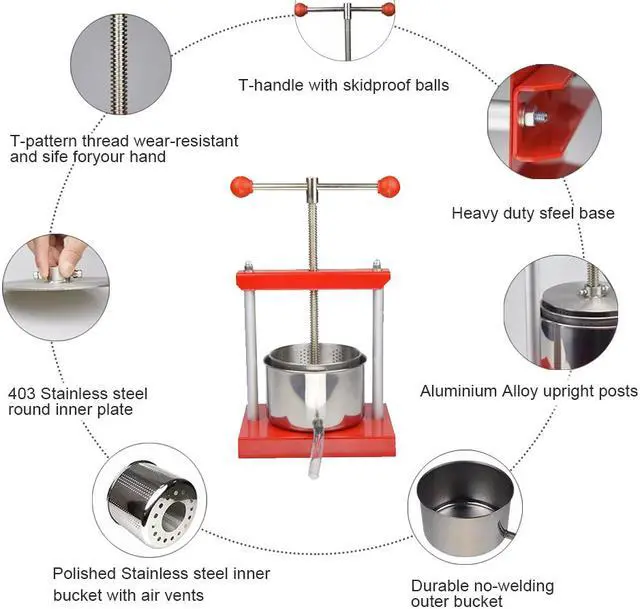 T-handle with skidproof balls

T-pattern thread wear-resistant and sife foryour hand

Heavy duty sfeel base

403 Stainless steel round inner plate

Aluminium Alloy upright posts

Polished Stainless steel inner bucket with air vents

Durable no-welding outer bucket