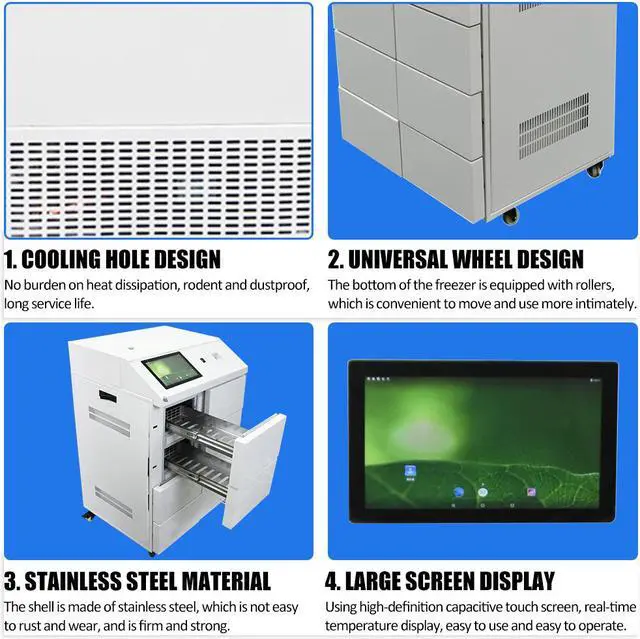 1. COOLING HOLE DESIGN

No burden on heat dissipation, rodent and dustproof, long service life.

2. UNIVERSAL WHEEL DESIGN

The bottom of the freezer is equipped with rollers, which is convenient to move and use more intimately.

3. STAINLESS STEEL MATERIAL

The shell is made of stainless steel, which is not easy to rust and wear, and is firm and strong.

4. LARGE SCREEN DISPLAY

Using high-definition capacitive touch screen, real-time temperature display, easy to use and easy to operate.