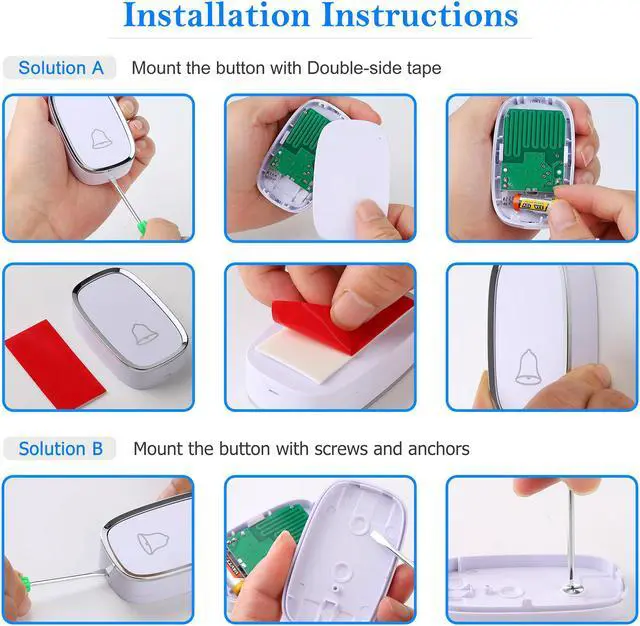 Installation Instructions

Solution A Mount the button with Double-side tape

Solution B Mount the button with screws and anchors