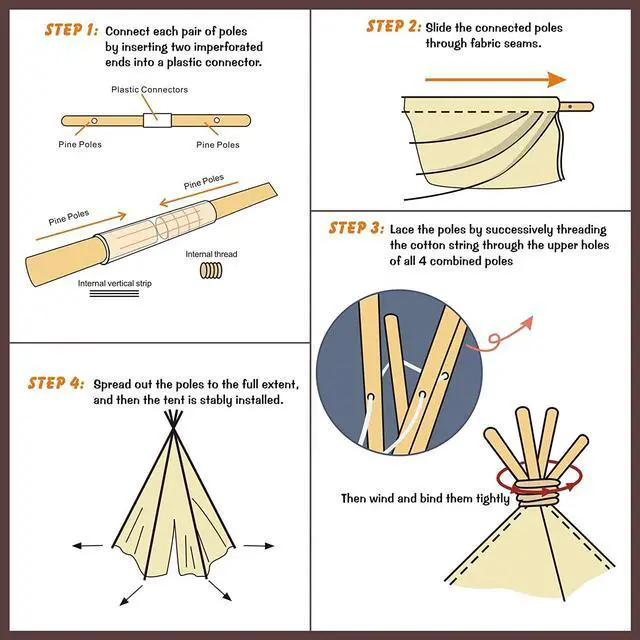 STEP 1: Connect each pair of poles by inserting two imperforated ends into a plastic connector.

Plastic Connectors

Pine Poles

Pine Poles

Pine Poles

Pine Poles

Internal thread

Internal vertical strip

STEP 2: Slide the connected poles through fabric seams.

STEP 3: Lace the poles by successively threading the cotton string through the upper holes of all 4 combined poles

Then wind and bind them tightly

STEP 4: Spread out the poles to the full extent, and then the tent is stably installed.