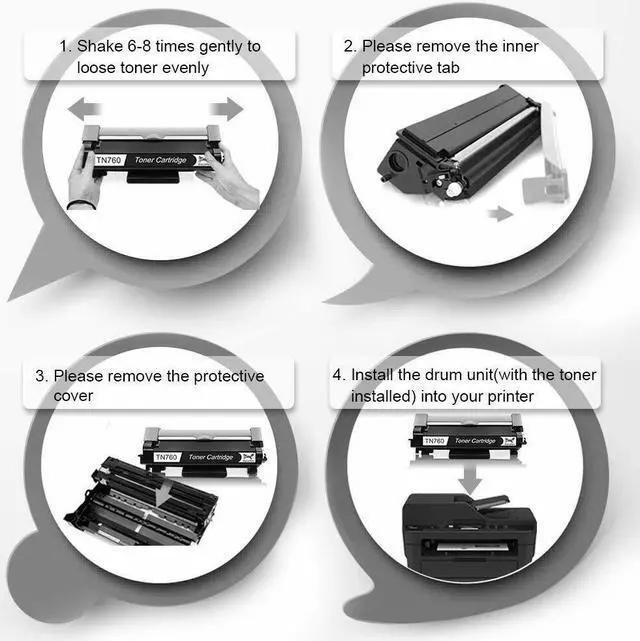 1. Shake 6-8 times gently to loose toner evenly

TN760 Toner Cartridge

2. Please remove the inner protective tab

3. Please remove the protective cover

TN760 Toner Cartridge

4. Install the drum unit(with the toner installed) into your printer

TN760 Toner Cartridge