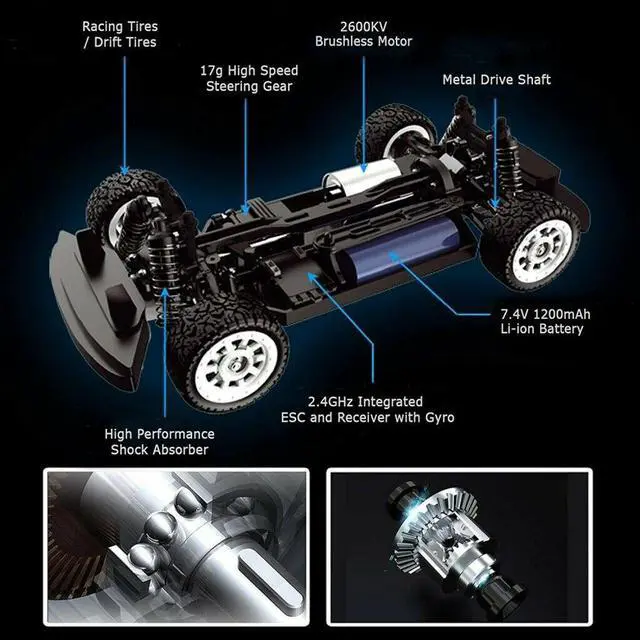 Racing Tires / Drift Tires

17g High Speed Steering Gear

2600KV Brushless Motor

Metal Drive Shaft

7.4V 1200mAh Li-ion Battery

2.4GHz Integrated ESC and Receiver with Gyro

High Performance Shock Absorber