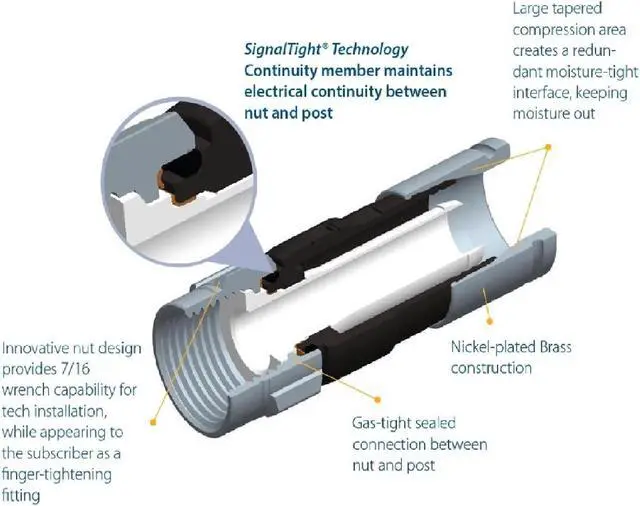 SignalTight® Technology
Continuity member maintains electrical continuity between nut and post

Large tapered compression area creates a redundant moisture-tight interface, keeping moisture out

Innovative nut design provides 7/16 wrench capability for tech installation, while appearing to the subscriber as a finger-tightening fitting

Nickel-plated Brass construction

Gas-tight sealed connection between nut and post