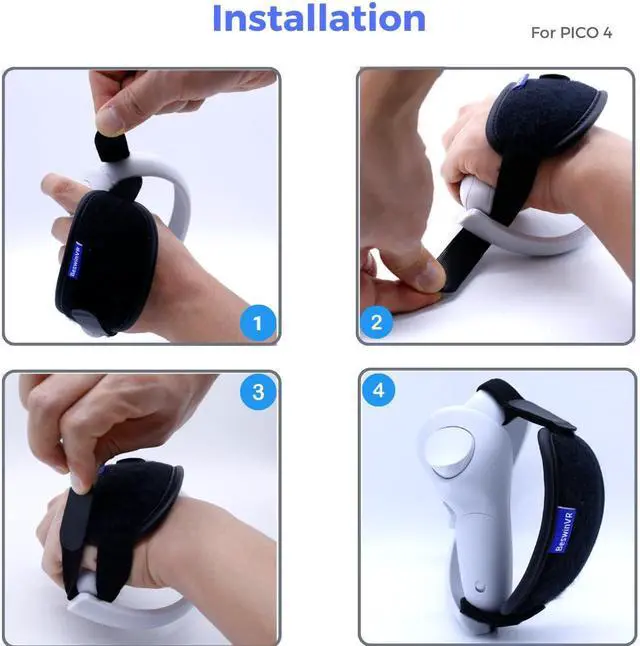 Installation

For PICO 4

BeswinVR

1

2

3

4

BeswinVR