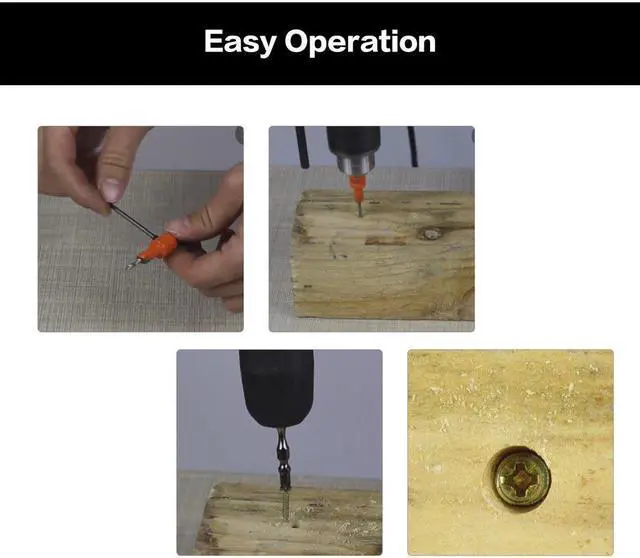 Easy Operation