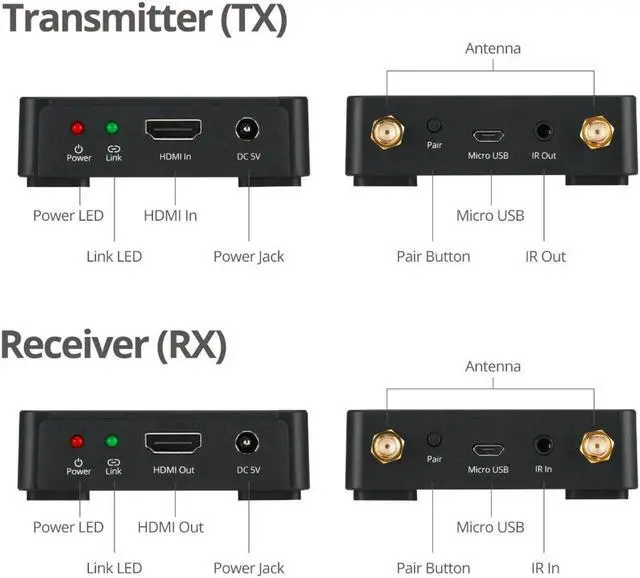 Transmitter (TX)

Power
Link
HDMI In
DC 5V

Power LED
HDMI In
Link LED
Power Jack

Antenna

Pair
Micro USB
IR Out

Micro USB
Pair Button
IR Out

Receiver (RX)

Power
Link
HDMI Out
DC 5V

Power LED
HDMI Out
Link LED
Power Jack

Antenna

Pair
Micro USB
IR In

Micro USB
Pair Button
IR In