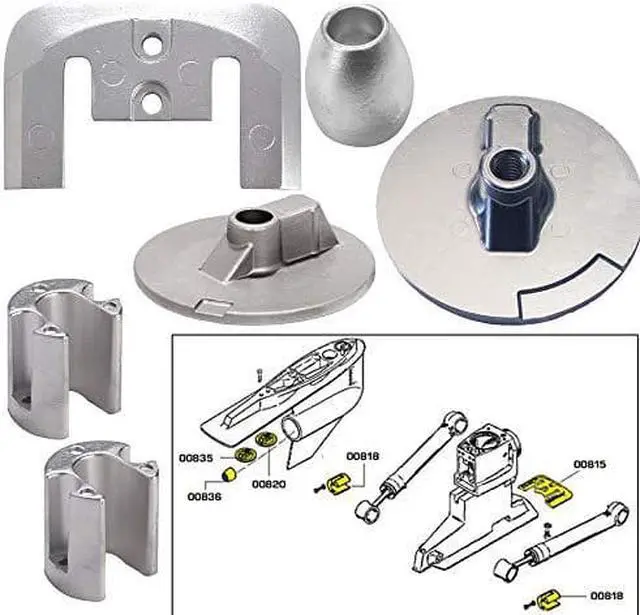 00835
00836
00820
00818
00815
00818