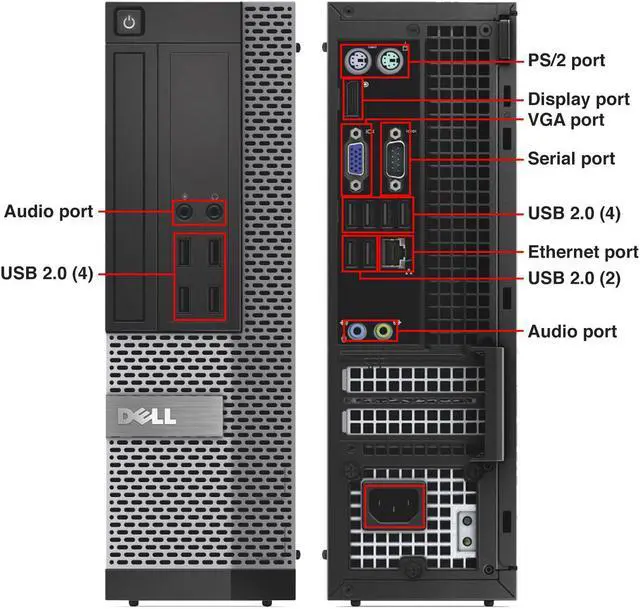 Audio port
USB 2.0 (4)
DELL
PS/2 port
Display port
VGA port
Serial port
USB 2.0 (4)
Ethernet port
USB 2.0 (2)
Audio port