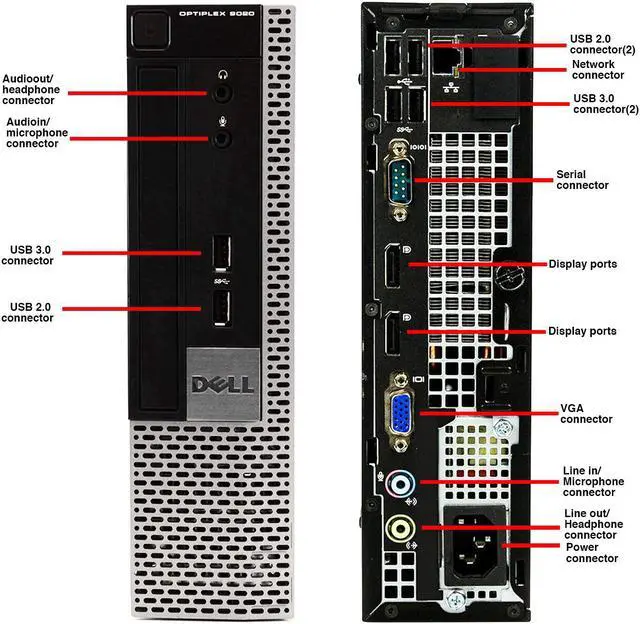 OPTIPLEX 9020

Audioout/ headphone connector

Audioin/ microphone connector

USB 3.0 connector

USB 2.0 connector

DELL

USB 2.0 connector(2)

Network connector

USB 3.0 connector(2)

Serial connector

Display ports

Display ports

VGA connector

Line in/ Microphone connector

Line out/ Headphone connector

Power connector