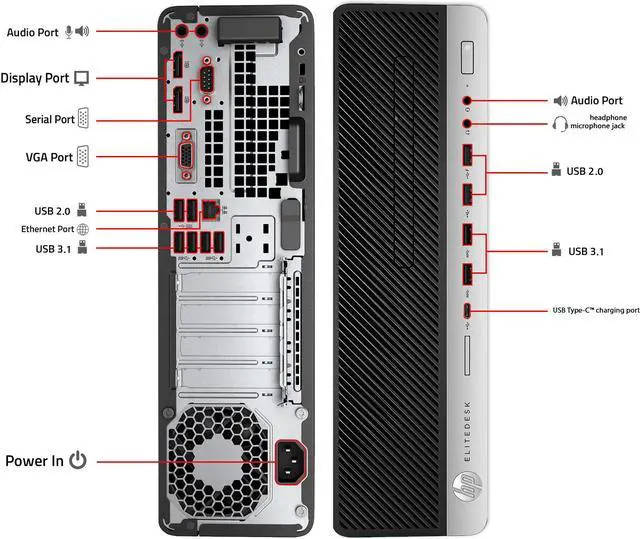 Audio Port

Display Port

Serial Port

VGA Port

USB 2.0

Ethernet Port

USB 3.1

Power In

Audio Port

headphone microphone jack

USB 2.0

USB 3.1

USB Type-C™ charging port

ELITEDESK

hp