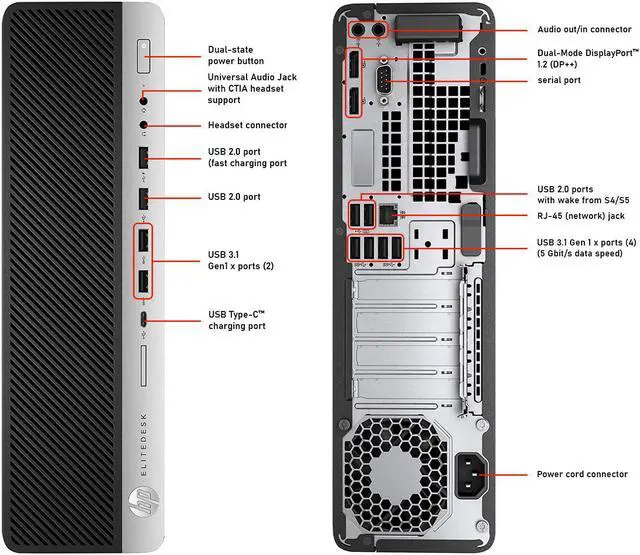 Dual-state power button

Universal Audio Jack with CTIA headset support

Headset connector

USB 2.0 port (fast charging port

USB 2.0 port

USB 3.1 Gen1 x ports (2)

USB Type-C™ charging port

ELITEDESK

hp

Audio out/in connector

Dual-Mode DisplayPort™ 1.2 (DP++)

serial port

USB 2.0 ports with wake from S4/S5

RJ-45 (network) jack

USB 3.1 Gen 1 x ports (4) (5 Gbit/s data speed)

Power cord connector