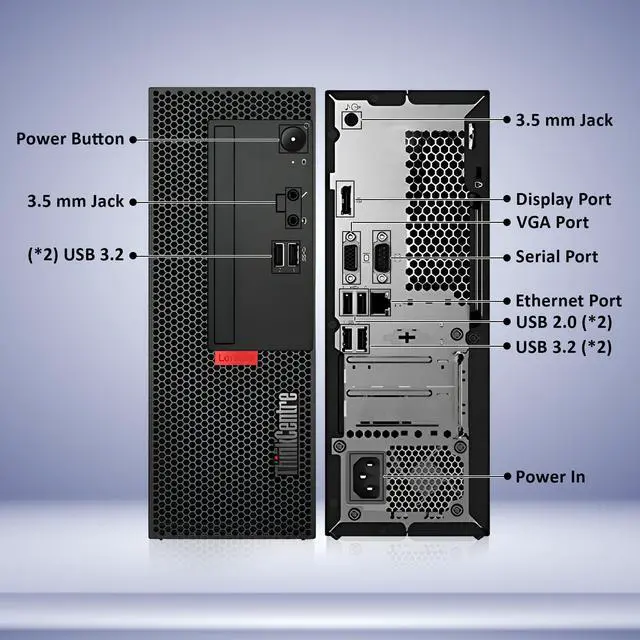 Power Button

3.5 mm Jack

(*2) USB 3.2

Lenovo

ThinkCentre

3.5 mm Jack

Display Port

VGA Port

Serial Port

Ethernet Port

USB 2.0 (*2)

USB 3.2 (*2)

Power In