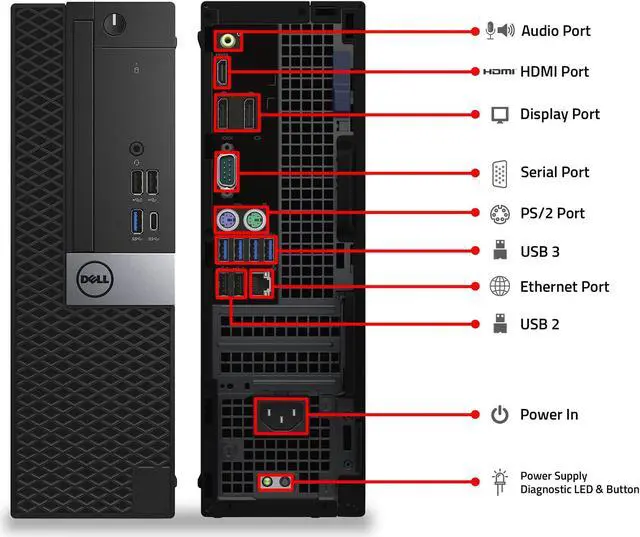 DELL

Audio Port

HDMI HDMI Port

Display Port

Serial Port

PS/2 Port

USB 3

Ethernet Port

USB 2

Power In

Power Supply Diagnostic LED & Button