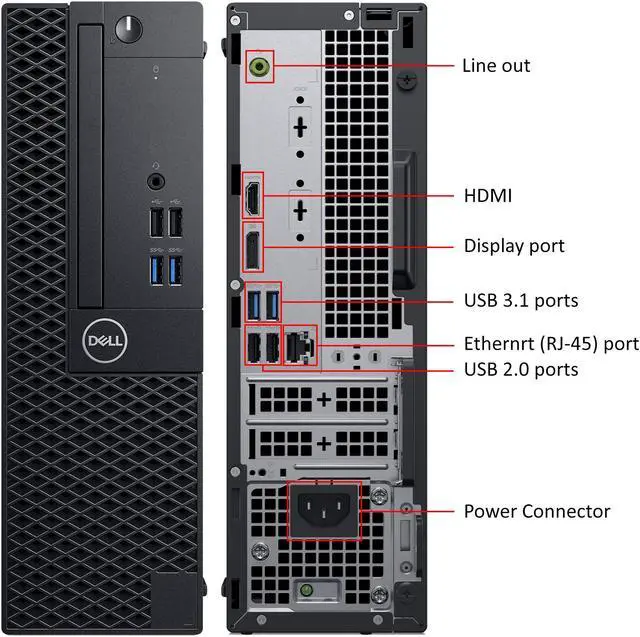 DELL

Line out

HDMI

Display port

USB 3.1 ports

Ethernrt (RJ-45) port

USB 2.0 ports

Power Connector