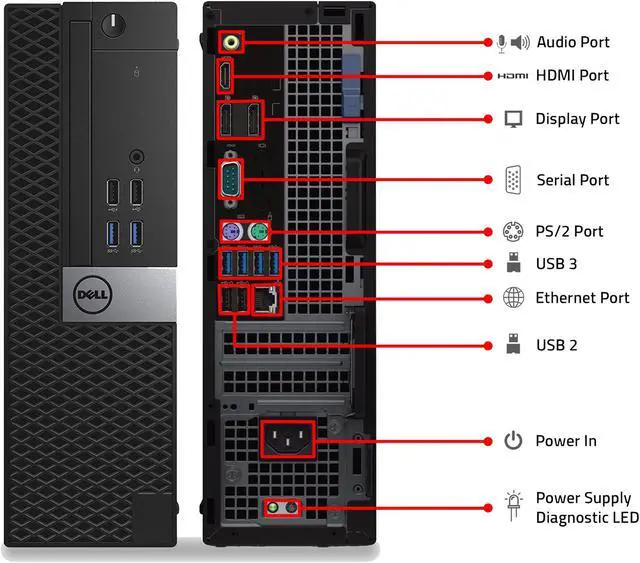 DELL

Audio Port

HDMI HDMI Port

Display Port

Serial Port

PS/2 Port

USB 3

Ethernet Port

USB 2

Power In

Power Supply Diagnostic LED