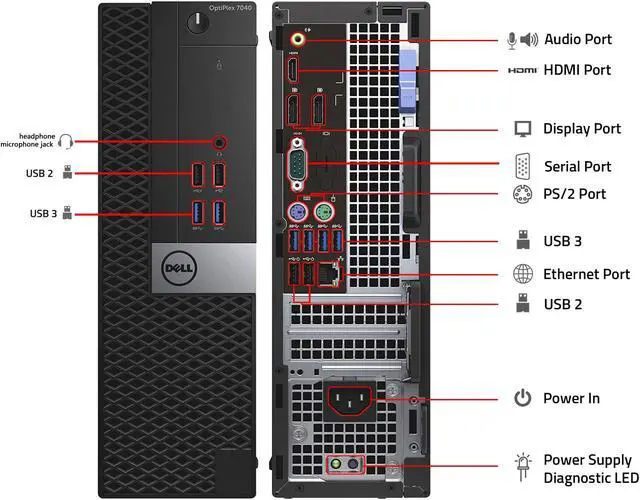 OptiPlex 7040

headphone
microphone jack

USB 2

USB 3

DELL

Audio Port

HDMI

HDMI Port

Display Port

Serial Port

PS/2 Port

USB 3

Ethernet Port

USB 2

Power In

Power Supply
Diagnostic LED