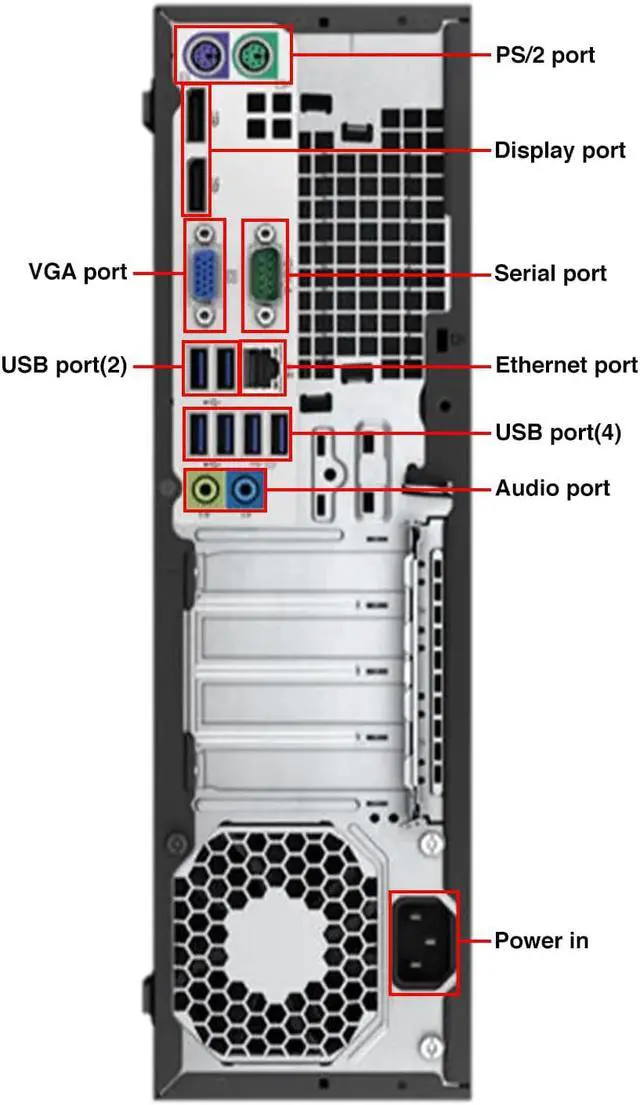 PS/2 port
Display port
VGA port
Serial port
USB port(2)
Ethernet port
USB port(4)
Audio port
Power in