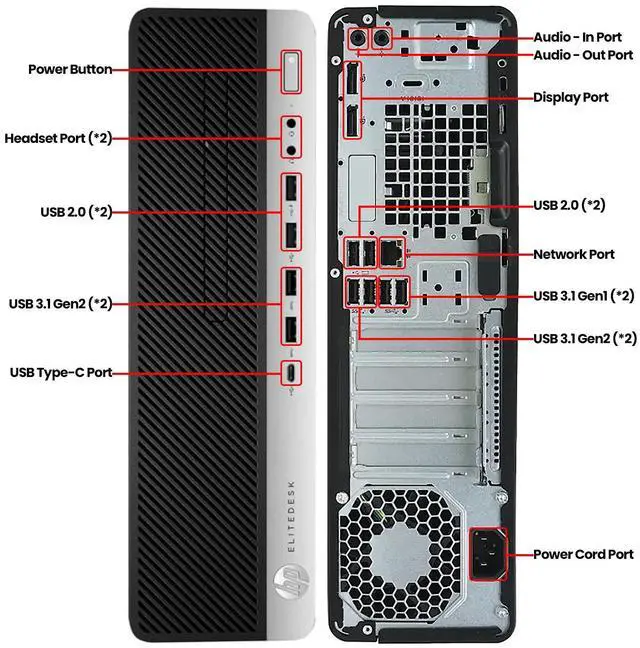 Power Button

Headset Port (*2)

USB 2.0 (*2)

USB 3.1 Gen2 (*2)

USB Type-C Port

ELITEDESK

hp

Audio - In Port

Audio - Out Port

Display Port

USB 2.0 (*2)

Network Port

USB 3.1 Gen1 (*2)

USB 3.1 Gen2 (*2)

Power Cord Port