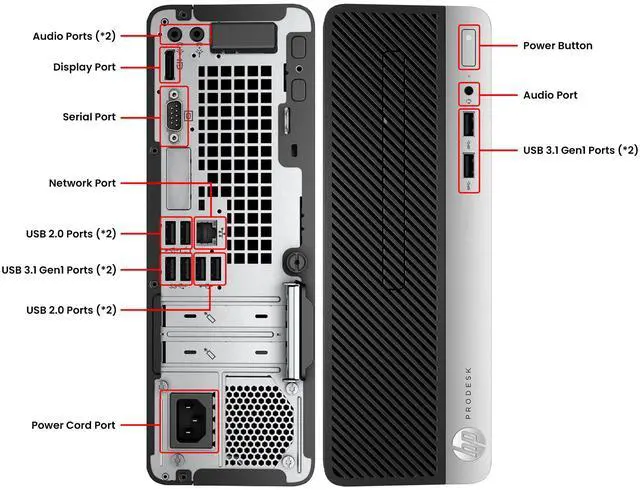 Audio Ports (*2)
Display Port
Serial Port
Network Port
USB 2.0 Ports (*2)
USB 3.1 Gen1 Ports (*2)
USB 2.0 Ports (*2)
Power Cord Port

Power Button
Audio Port
USB 3.1 Gen1 Ports (*2)

PRODESK
hp