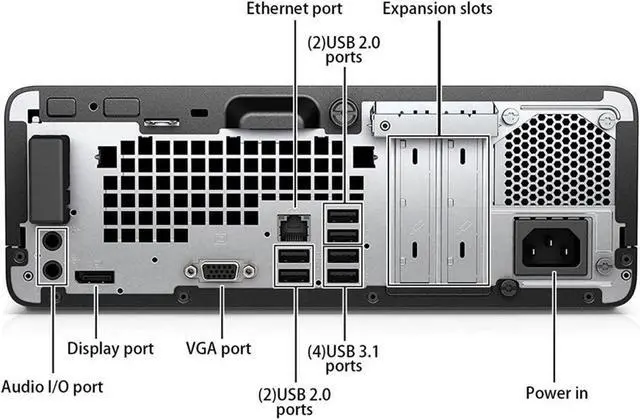 Ethernet port

Expansion slots

(2)USB 2.0 ports

Display port

VGA port

(4)USB 3.1 ports

Audio I/O port

(2)USB 2.0 ports

Power in