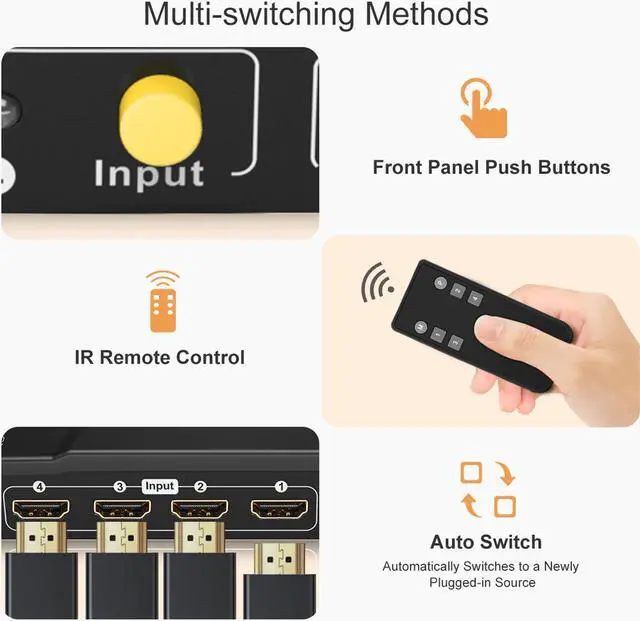 Multi-switching Methods

Input

Front Panel Push Buttons

IR Remote Control

P 2 4
M 1 3

4 3 Input 2 1

Auto Switch

Automatically Switches to a Newly Plugged-in Source