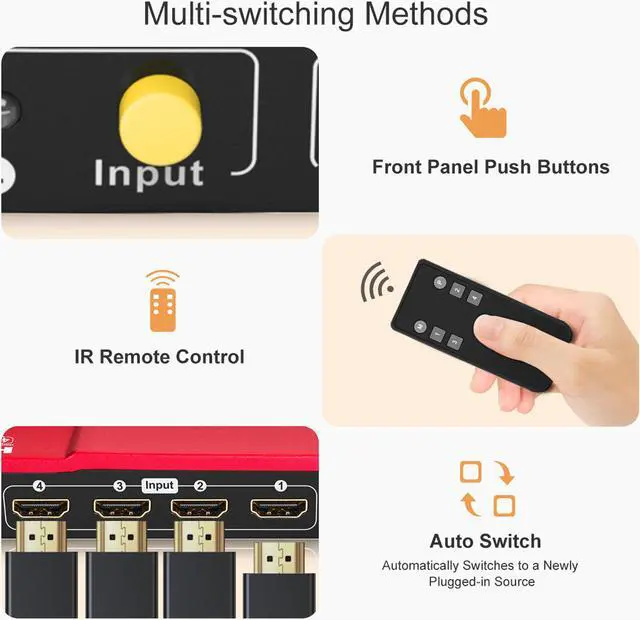 Multi-switching Methods

Input

Front Panel Push Buttons

IR Remote Control

4 3 Input 2 1

Auto Switch

Automatically Switches to a Newly Plugged-in Source