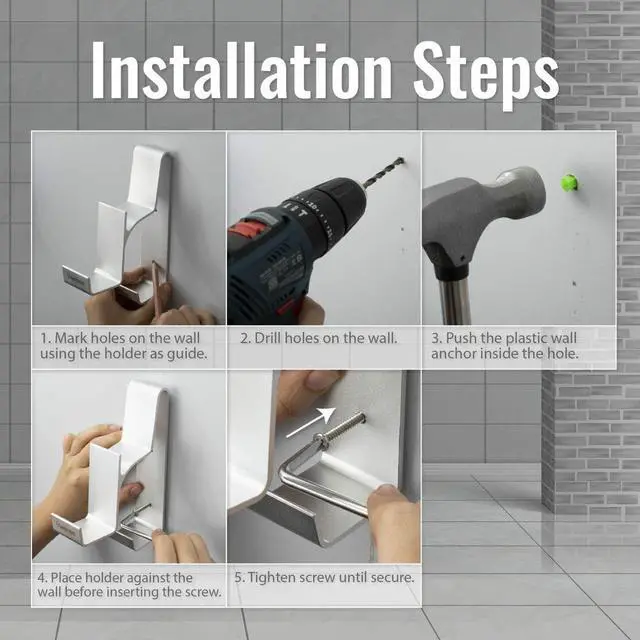 Installation Steps

1. Mark holes on the wall using the holder as guide.

2. Drill holes on the wall.

3. Push the plastic wall anchor inside the hole.

4. Place holder against the wall before inserting the screw.

5. Tighten screw until secure.