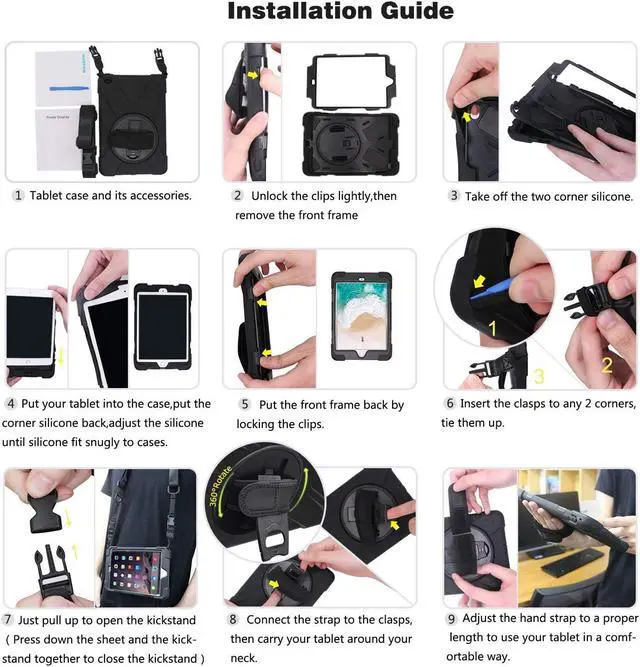 Installation Guide

1 Tablet case and its accessories.

2 Unlock the clips lightly,then remove the front frame

3 Take off the two corner silicone.

4 Put your tablet into the case,put the corner silicone back,adjust the silicone until silicone fit snugly to cases.

5 Put the front frame back by locking the clips.

1 2 3

6 Insert the clasps to any 2 corners, tie them up.

360°Rotate

7 Just pull up to open the kickstand ( Press down the sheet and the kickstand together to close the kickstand )

8 Connect the strap to the clasps, then carry your tablet around your neck.

9 Adjust the hand strap to a proper length to use your tablet in a comfortable way.