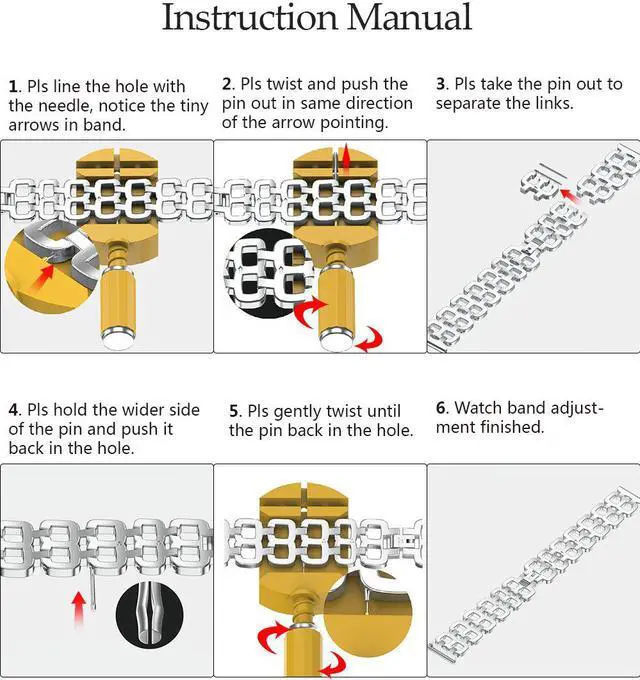 Instruction Manual

1. Pls line the hole with the needle, notice the tiny arrows in band.

2. Pls twist and push the pin out in same direction of the arrow pointing.

3. Pls take the pin out to separate the links.

4. Pls hold the wider side of the pin and push it back in the hole.

5. Pls gently twist until the pin back in the hole.

6. Watch band adjustment finished.