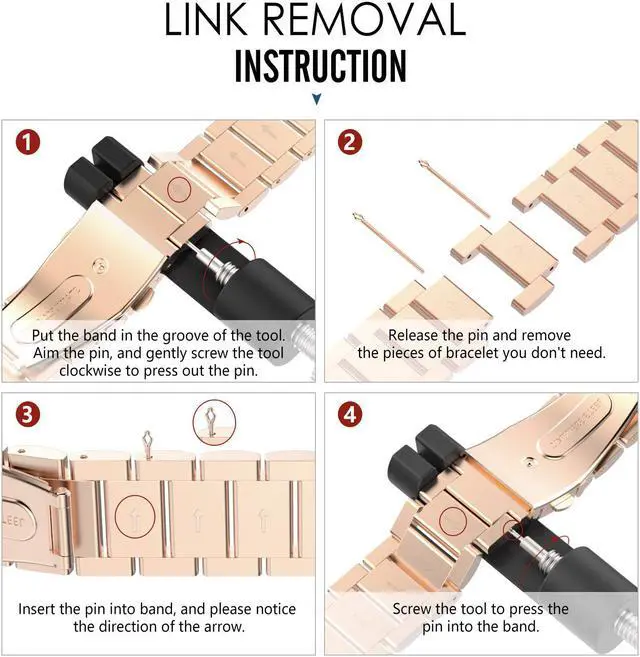 LINK REMOVAL
INSTRUCTION

1
Put the band in the groove of the tool. Aim the pin, and gently screw the tool clockwise to press out the pin.

2
Release the pin and remove the pieces of bracelet you don't need.

3
Insert the pin into band, and please notice the direction of the arrow.

4
Screw the tool to press the pin into the band.