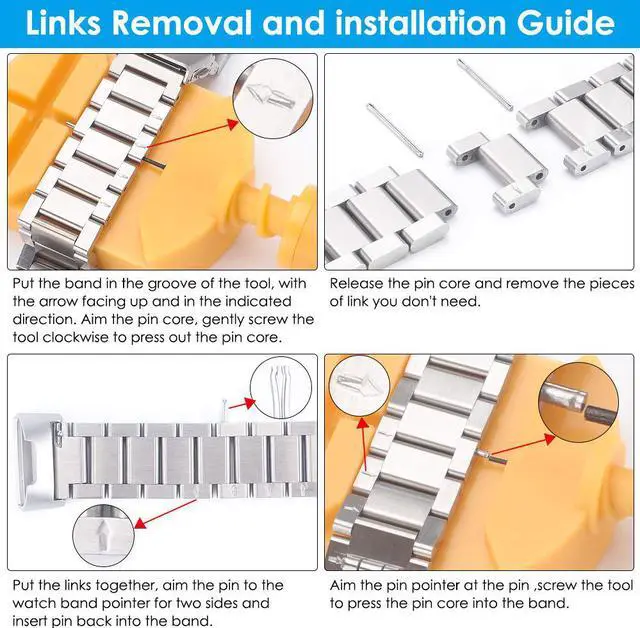 Links Removal and installation Guide

Put the band in the groove of the tool, with the arrow facing up and in the indicated direction. Aim the pin core, gently screw the tool clockwise to press out the pin core.

Release the pin core and remove the pieces of link you don't need.

Put the links together, aim the pin to the watch band pointer for two sides and insert pin back into the band.

Aim the pin pointer at the pin ,screw the tool to press the pin core into the band.