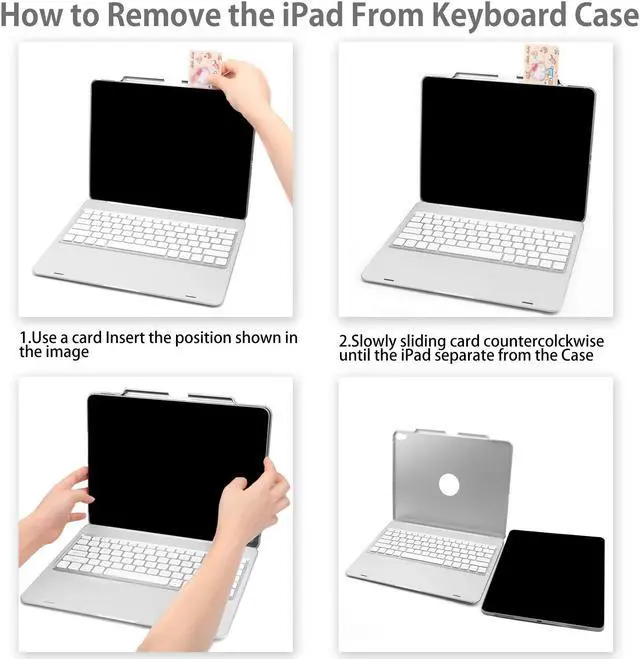 How to Remove the iPad From Keyboard Case

1.Use a card Insert the position shown in the image

2.Slowly sliding card countercolckwise until the iPad separate from the Case