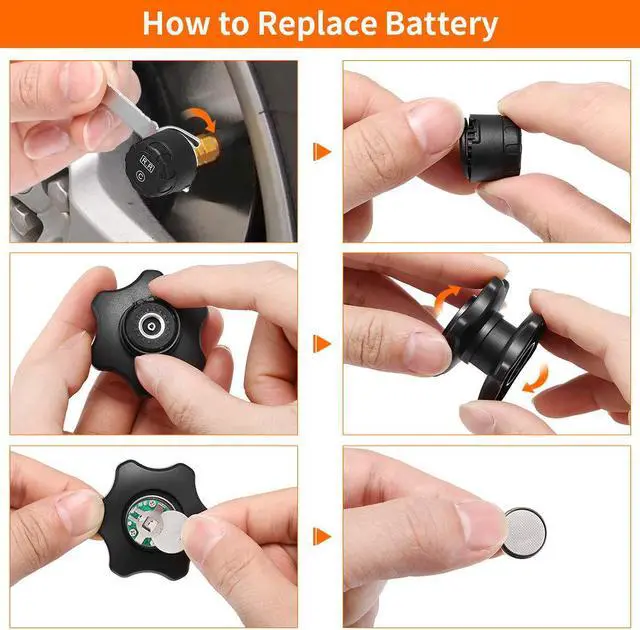 How to Replace Battery

RR