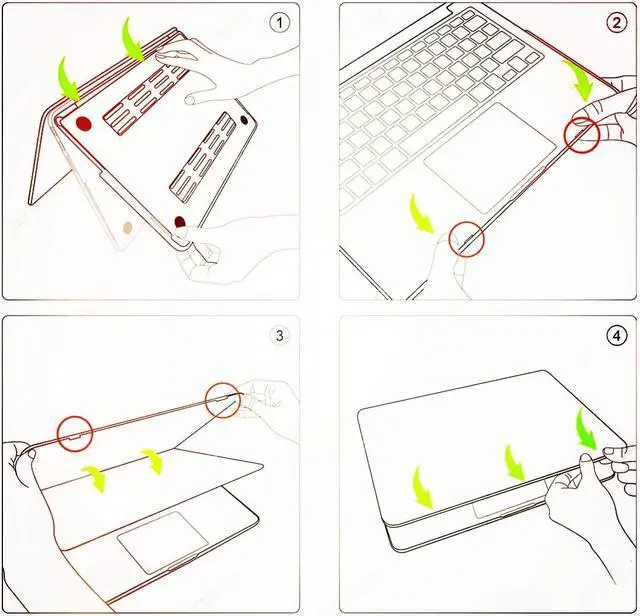 1

2

3

4