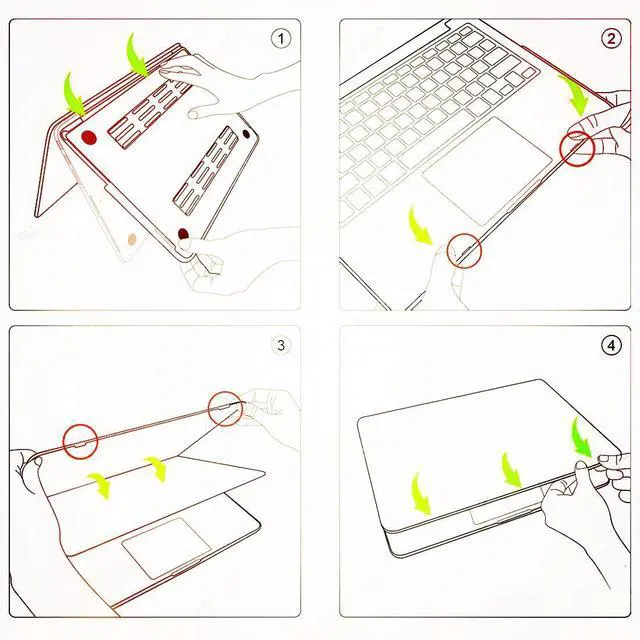 1

2

3

4